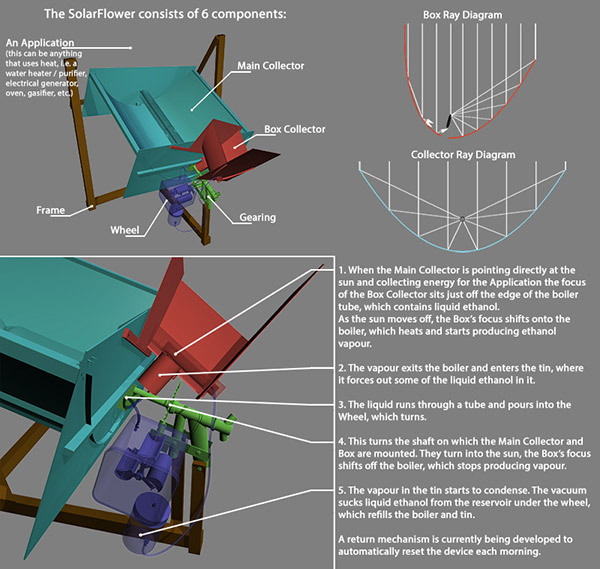 The SolarFlower consists of 6 components:

An Application
(this can be anything that uses heat, i.e. a water heater / purifier, electrical generator, oven, gasifier, etc.)

Main Collector

Box Collector

Frame

Wheel

Gearing

Box Ray Diagram

Collector Ray Diagram

1. When the Main Collector is pointing directly at the sun and collecting energy for the Application the focus of the Box Collector sits just off the edge of the boiler tube, which contains liquid ethanol.
As the sun moves off, the Box's focus shifts onto the boiler, which heats and starts producing ethanol vapour.

2. The vapour exits the boiler and enters the tin, where it forces out some of the liquid ethanol in it.

3. The liquid runs through a tube and pours into the Wheel, which turns.

4. This turns the shaft on which the Main Collector and Box are mounted. They turn into the sun, the Box's focus shifts off the boiler, which stops producing vapour.

5. The vapour in the tin starts to condense. The vacuum sucks liquid ethanol from the reservoir under the wheel, which refills the boiler and tin.

A return mechanism is currently being developed to automatically reset the device each morning.